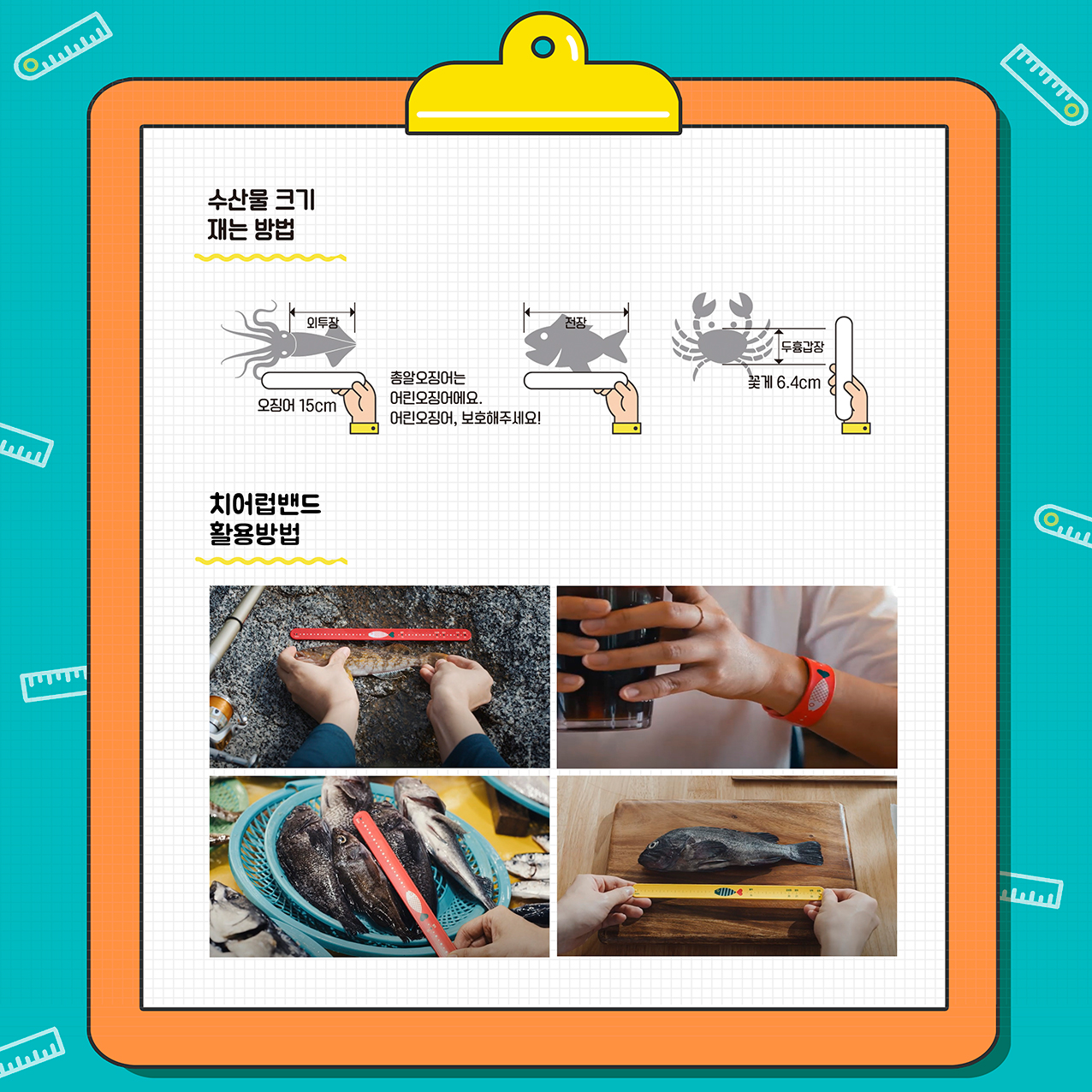 수산물 크기
재는 방법

외투장
오징어 15cm

총알오징어는
어린오징어에요.
어린오징어, 보호해주세요!

전장

두흉갑장
꽃게 6.4cm

치어럽밴드
활용방법